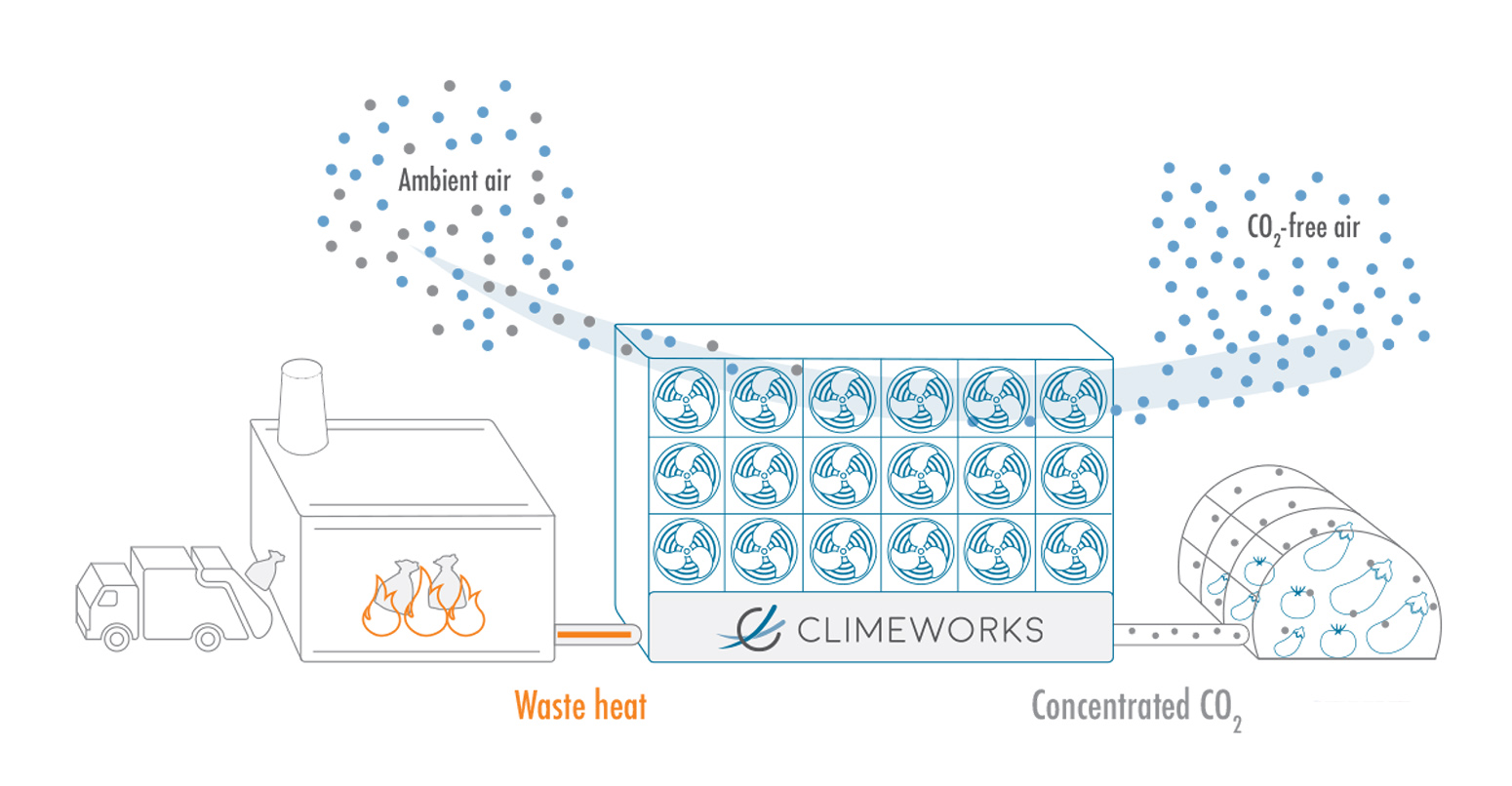 Ambient air

$CO_2$-free air

CLIMEWORKS

Waste heat

Concentrated $CO_2$